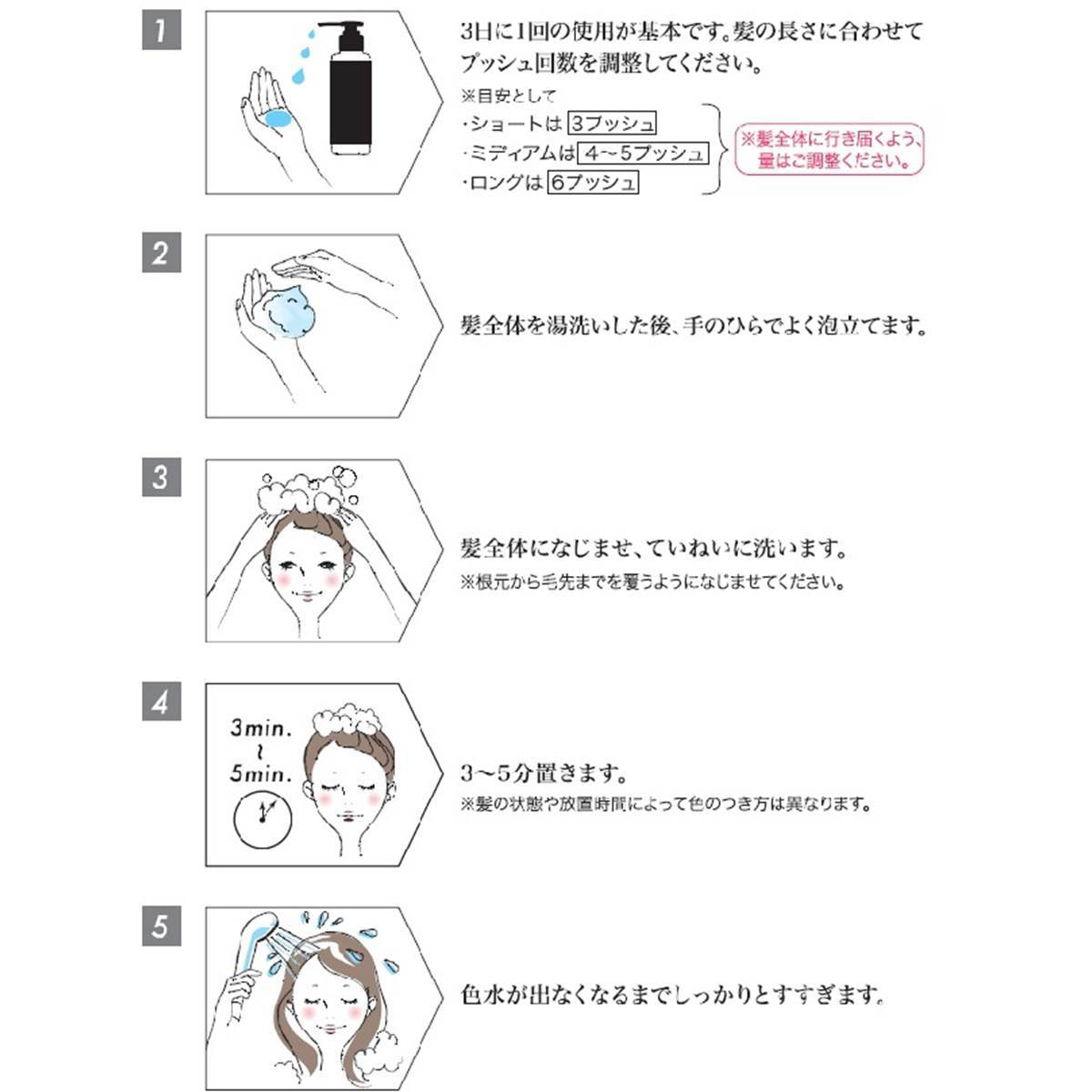 1

3日に1回の使用が基本です。髪の長さに合わせてプッシュ回数を調整してください。

※目安として
・ショートは 3プッシュ
・ミディアムは 4~5プッシュ
・ロングは 6プッシュ

※髪全体に行き届くよう、量はご調整ください。

2

髪全体を湯洗いした後、手のひらでよく泡立てます。

3

髪全体になじませ、ていねいに洗います。
※根元から毛先までを覆うようになじませてください。

4

3min.
~
5min.

3~5分置きます。
※髪の状態や放置時間によって色のつき方は異なります。

5

色水が出なくなるまでしっかりとすすぎます。